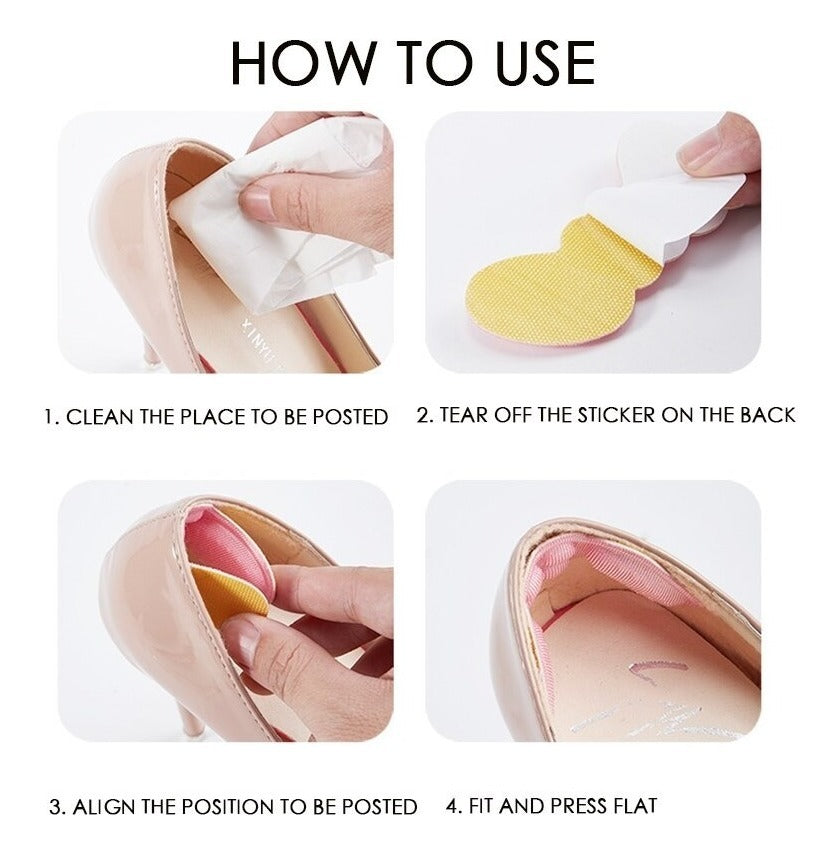 HOW TO USE

XINYU

1. CLEAN THE PLACE TO BE POSTED

2. TEAR OFF THE STICKER ON THE BACK

3. ALIGN THE POSITION TO BE POSTED

4. FIT AND PRESS FLAT