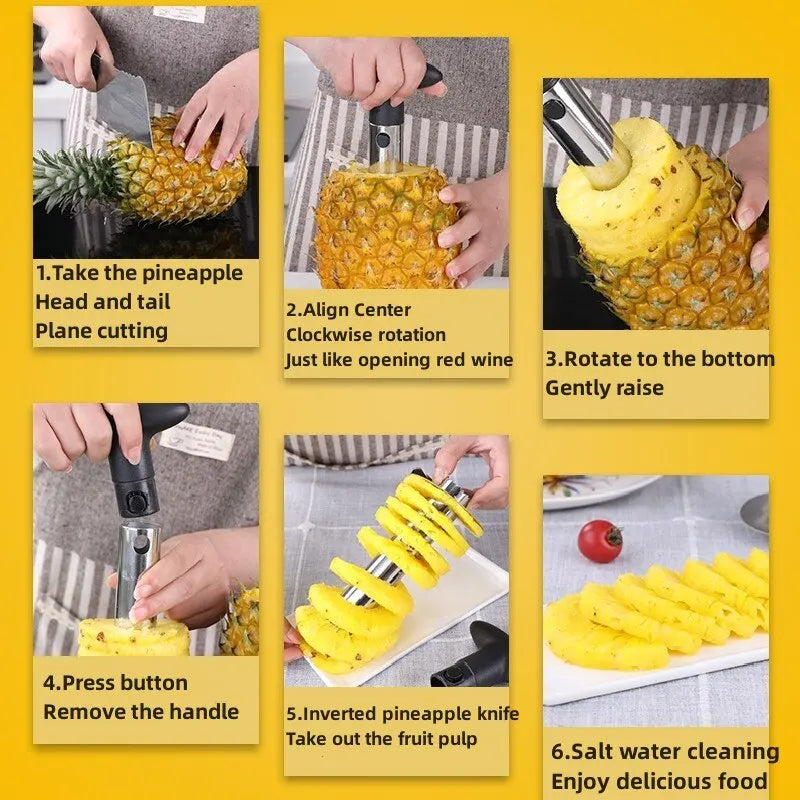 1.Take the pineapple
Head and tail
Plane cutting

2.Align Center
Clockwise rotation
Just like opening red wine

3.Rotate to the bottom
Gently raise

4.Press button
Remove the handle

5.Inverted pineapple knife
Take out the fruit pulp

6.Salt water cleaning
Enjoy delicious food